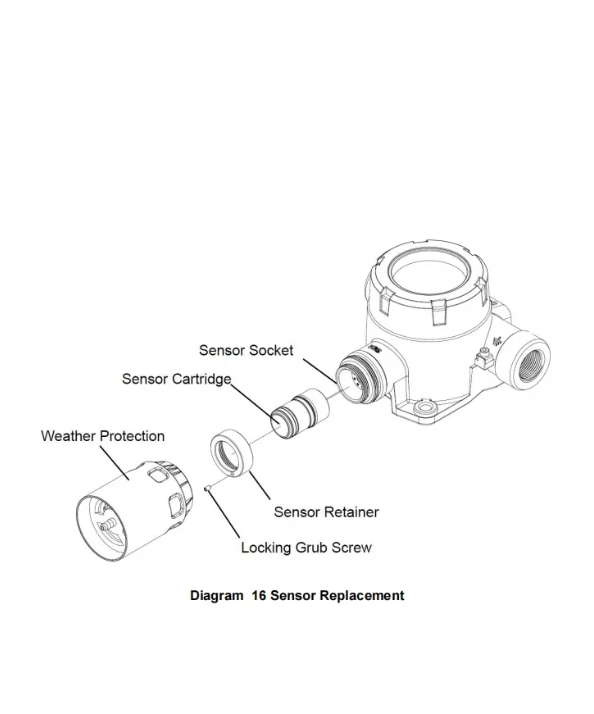 Sensor Socket

Sensor Cartridge

Weather Protection

Sensor Retainer

Locking Grub Screw

Diagram 16 Sensor Replacement