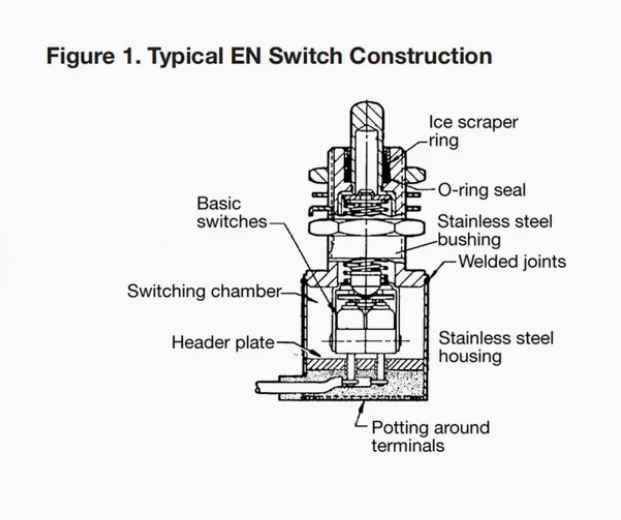 Figure 1. Typical EN Switch Construction

Ice scraper ring

O-ring seal

Basic switches

Stainless steel bushing

Welded joints

Switching chamber

Header plate

Stainless steel housing

Potting around terminals